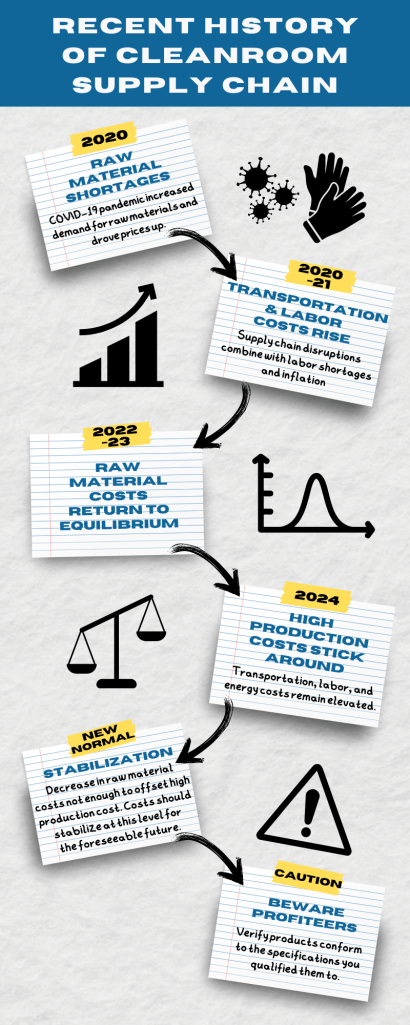 RECENT HISTORY OF CLEANROOM SUPPLY CHAIN

2020

RAW MATERIAL SHORTAGES

COVID-19 pandemic increased demand for raw materials and drove prices up.

2020 -21

TRANSPORTATION & LABOR COSTS RISE

Supply chain disruptions combine with labor shortages and inflation

2022 -23

RAW MATERIAL COSTS RETURN TO EQUILIBRIUM

2024

HIGH PRODUCTION COSTS STICK AROUND

Transportation, labor, and energy costs remain elevated.

NEW NORMAL

STABILIZATION

Decrease in raw material costs not enough to offset high production cost. Costs should stabilize at this level for the foreseeable future.

CAUTION

BEWARE PROFITEERS

Verify products conform to the specifications you qualified them to.